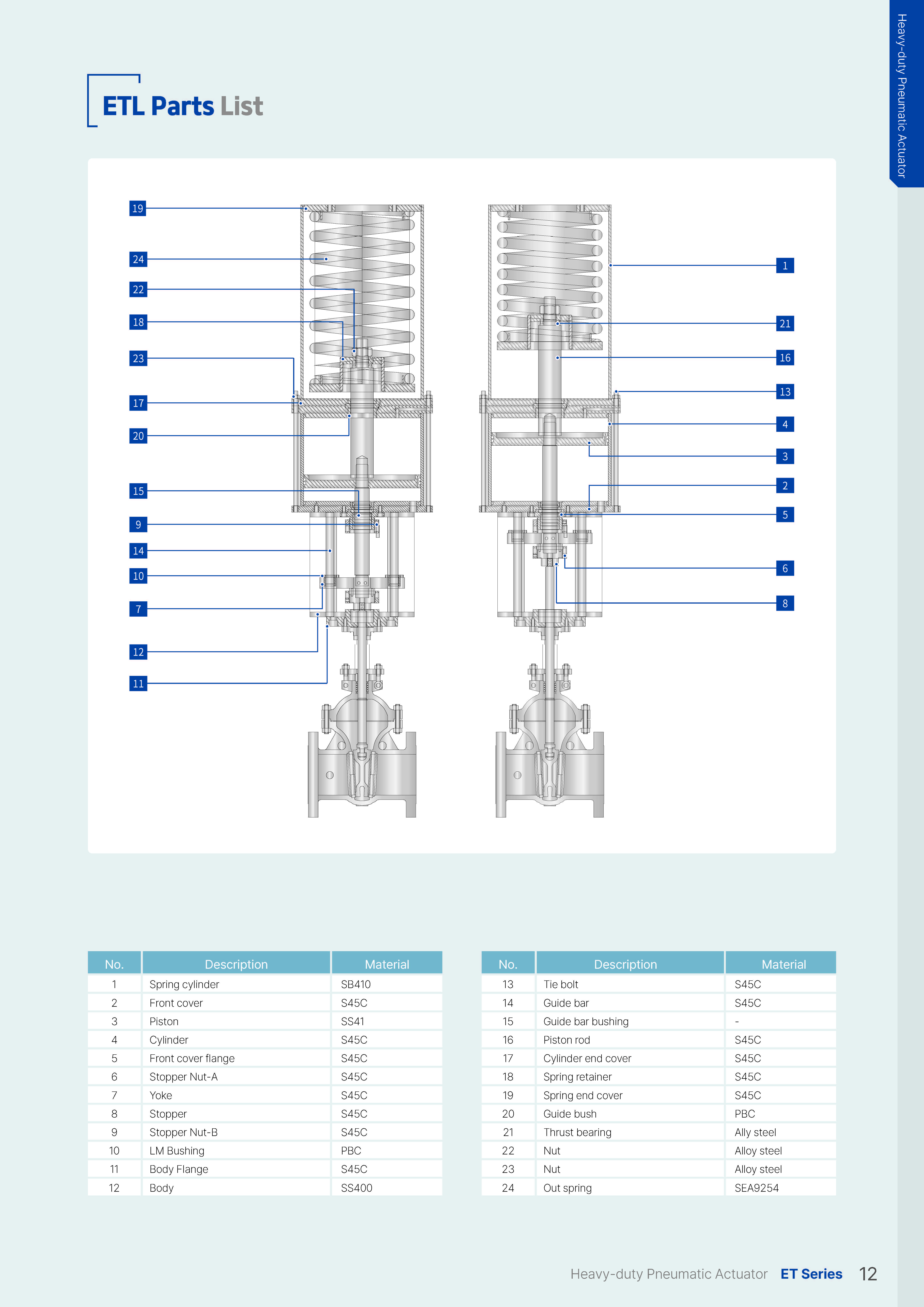 Heavy-duty Pneumatic Actuator

ETL Parts List

19
24
22
18
23
17
20
15
9
14
10
7
12
11

1
21
16
13
4
3
2
5
6
8

| No. | Description | Material |
|---|---|---|
| 1 | Spring cylinder | SB410 |
| 2 | Front cover | S45C |
| 3 | Piston | SS41 |
| 4 | Cylinder | S45C |
| 5 | Front cover flange | S45C |
| 6 | Stopper Nut-A | S45C |
| 7 | Yoke | S45C |
| 8 | Stopper | S45C |
| 9 | Stopper Nut-B | S45C |
| 10 | LM Bushing | PBC |
| 11 | Body Flange | S45C |
| 12 | Body | SS400 |

| No. | Description | Material |
|---|---|---|
| 13 | Tie bolt | S45C |
| 14 | Guide bar | S45C |
| 15 | Guide bar bushing | - |
| 16 | Piston rod | S45C |
| 17 | Cylinder end cover | S45C |
| 18 | Spring retainer | S45C |
| 19 | Spring end cover | S45C |
| 20 | Guide bush | PBC |
| 21 | Thrust bearing | Ally steel |
| 22 | Nut | Alloy steel |
| 23 | Nut | Alloy steel |
| 24 | Out spring | SEA9254 |

Heavy-duty Pneumatic Actuator ET Series 12