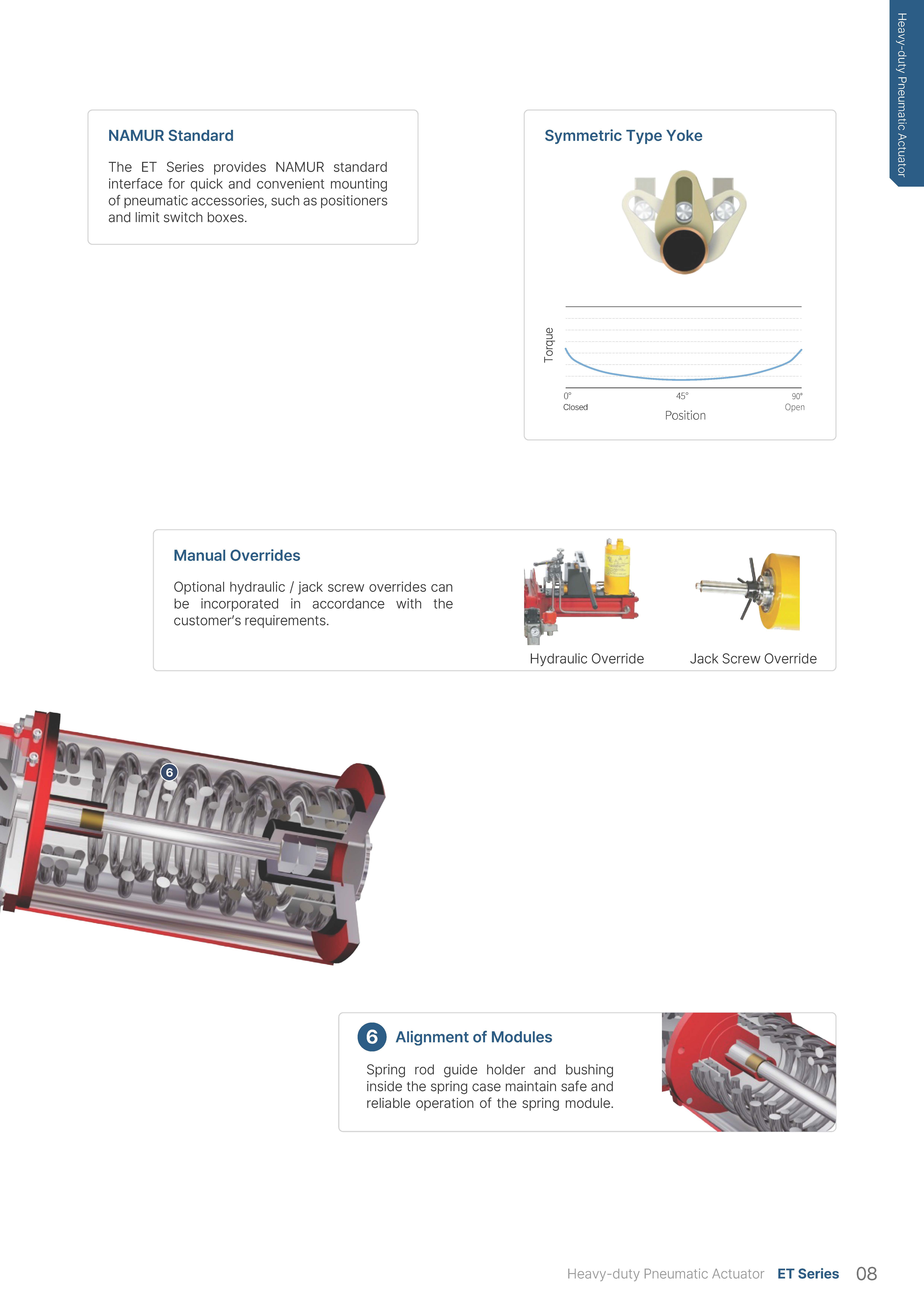 Heavy-duty Pneumatic Actuator

NAMUR Standard

The ET Series provides NAMUR standard interface for quick and convenient mounting of pneumatic accessories, such as positioners and limit switch boxes.

Symmetric Type Yoke

Torque

0°
Closed

45°

90°
Open

Position

Manual Overrides

Optional hydraulic / jack screw overrides can be incorporated in accordance with the customer's requirements.

Hydraulic Override

Jack Screw Override

6

6 Alignment of Modules

Spring rod guide holder and bushing inside the spring case maintain safe and reliable operation of the spring module.

Heavy-duty Pneumatic Actuator ET Series 08