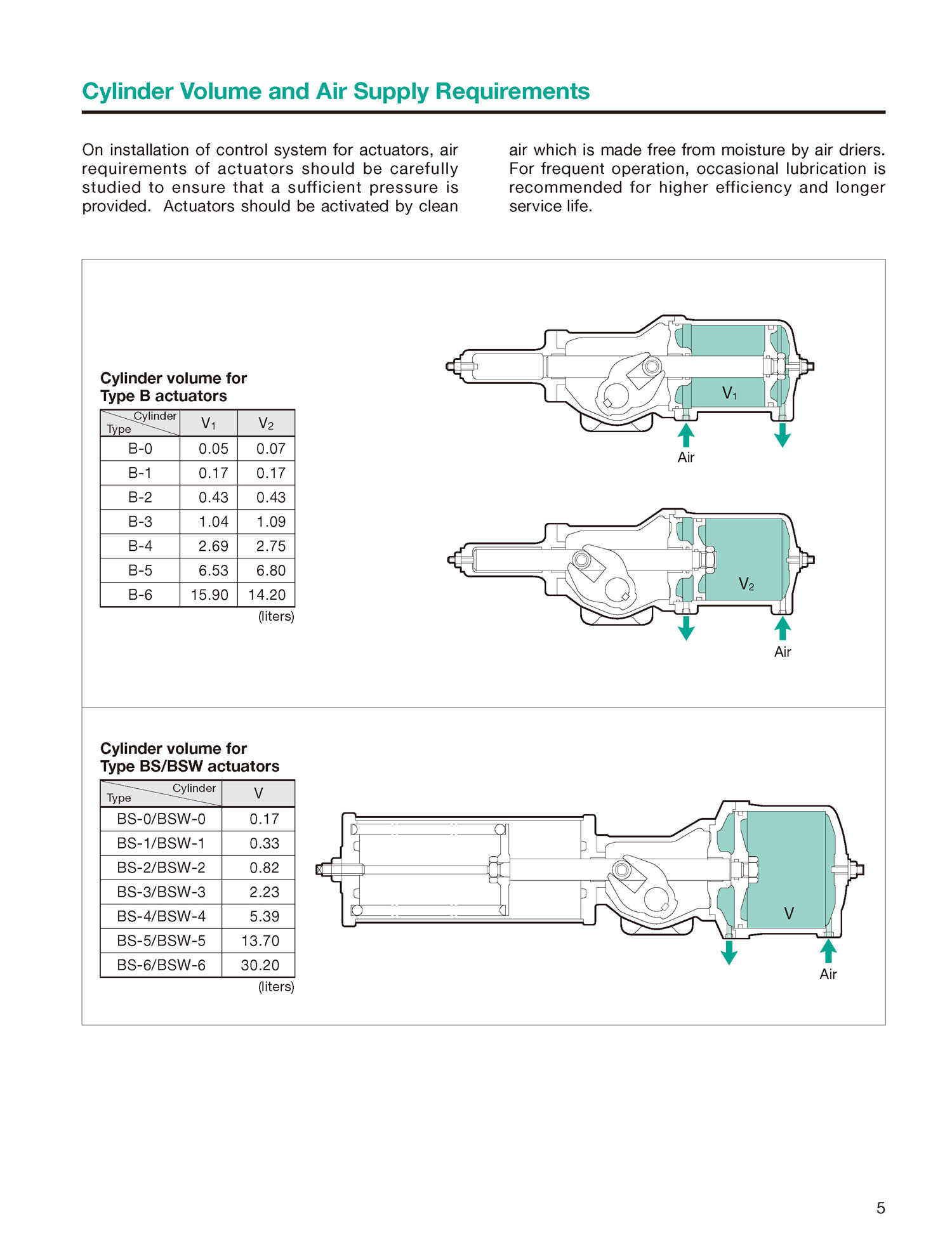 Cylinder Volume and Air Supply Requirements

On installation of control system for actuators, air requirements of actuators should be carefully studied to ensure that a sufficient pressure is provided. Actuators should be activated by clean air which is made free from moisture by air driers. For frequent operation, occasional lubrication is recommended for higher efficiency and longer service life.

Cylinder volume for Type B actuators

| Cylinder / Type | $V_1$ | $V_2$ |
|---|---|---|
| B-0 | 0.05 | 0.07 |
| B-1 | 0.17 | 0.17 |
| B-2 | 0.43 | 0.43 |
| B-3 | 1.04 | 1.09 |
| B-4 | 2.69 | 2.75 |
| B-5 | 6.53 | 6.80 |
| B-6 | 15.90 | 14.20 |

(liters)

$V_1$

Air

$V_2$

Air

Cylinder volume for Type BS/BSW actuators

| Cylinder / Type | V |
|---|---|
| BS-0/BSW-0 | 0.17 |
| BS-1/BSW-1 | 0.33 |
| BS-2/BSW-2 | 0.82 |
| BS-3/BSW-3 | 2.23 |
| BS-4/BSW-4 | 5.39 |
| BS-5/BSW-5 | 13.70 |
| BS-6/BSW-6 | 30.20 |

(liters)

V

Air

5